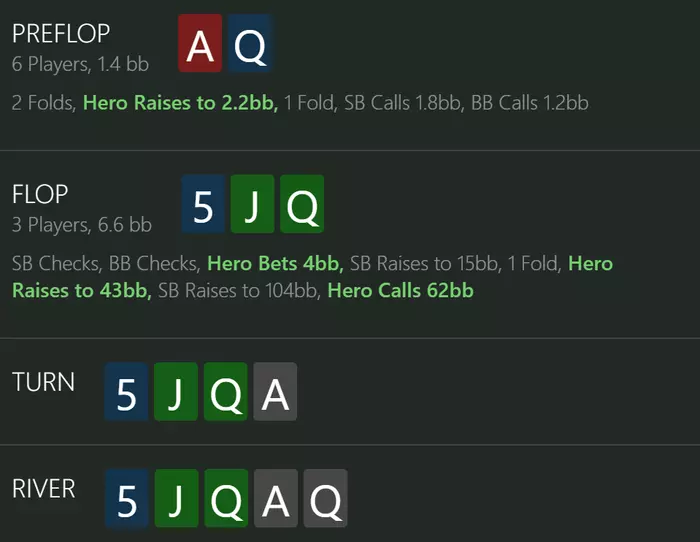 PREFLOP
6 Players, 1.4 bb
A Q

2 Folds, Hero Raises to 2.2bb, 1 Fold, SB Calls 1.8bb, BB Calls 1.2bb

FLOP
3 Players, 6.6 bb
5 J Q

SB Checks, BB Checks, Hero Bets 4bb, SB Raises to 15bb, 1 Fold, Hero Raises to 43bb, SB Raises to 104bb, Hero Calls 62bb

TURN
5 J Q A

RIVER
5 J Q A Q